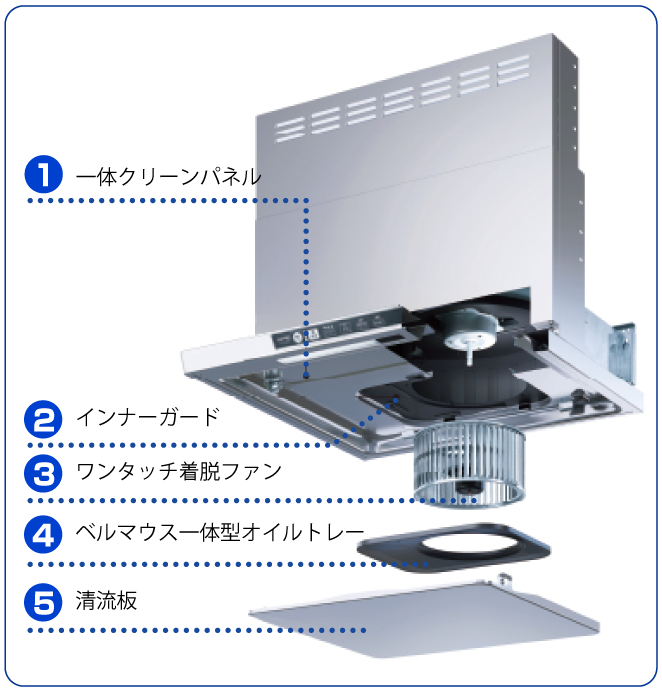 1 一体クリーンパネル

2 インナーガード

3 ワンタッチ着脱ファン

4 ベルマウス一体型オイルトレー

5 清流板